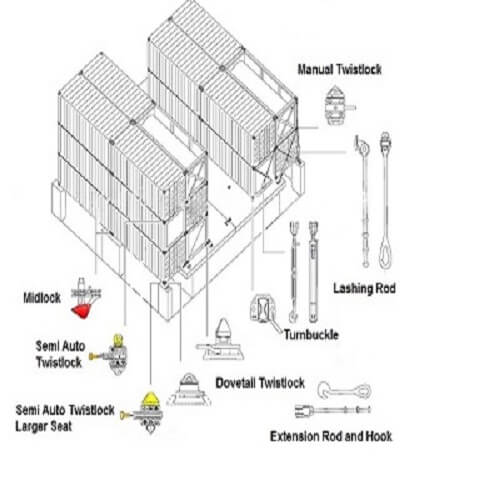 Manual Twistlock

Lashing Rod

Midlock

Turnbuckle

Semi Auto Twistlock

Dovetail Twistlock

Semi Auto Twistlock Larger Seat

Extension Rod and Hook